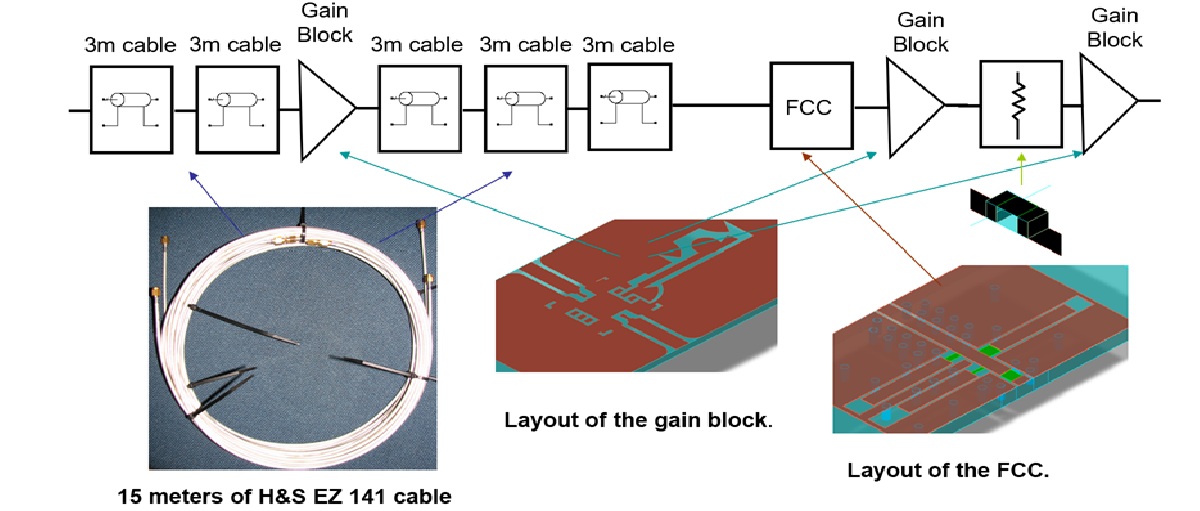 3m cable 3m cable Gain Block 3m cable 3m cable 3m cable FCC Gain Block Gain Block

15 meters of H&S EZ 141 cable

Layout of the gain block.

Layout of the FCC.